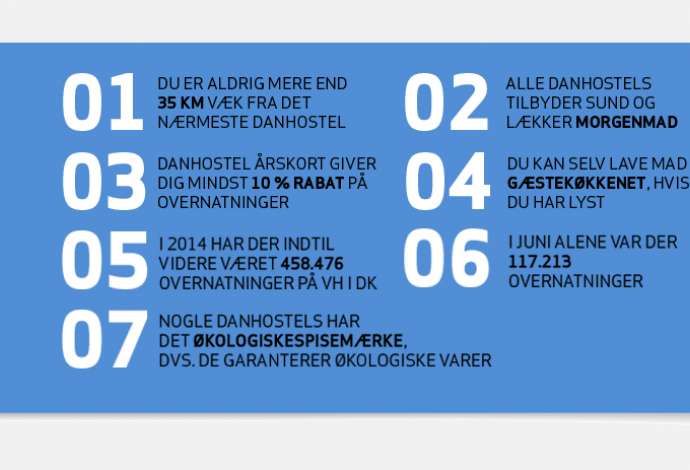 01 DU ER ALDRIG MERE END 35 KM VÆK FRA DET NÆRMESTE DANHOSTEL

02 ALLE DANHOSTELS TILBYDER SUND OG LÆKKER MORGENMAD

03 DANHOSTEL ÅRSKORT GIVER DIG MINDST 10 % RABAT PÅ OVERNATNINGER

04 DU KAN SELV LAVE MAD GÆSTEKØKKENET, HVIS DU HAR LYST

05 I 2014 HAR DER INDTIL VIDERE VÆRET 458.476 OVERNATNINGER PÅ VH I DK

06 I JUNI ALENE VAR DER 117.213 OVERNATNINGER

07 NOGLE DANHOSTELS HAR DET ØKOLOGISKESPISEMÆRKE, DVS. DE GARANTERER ØKOLOGISKE VARER